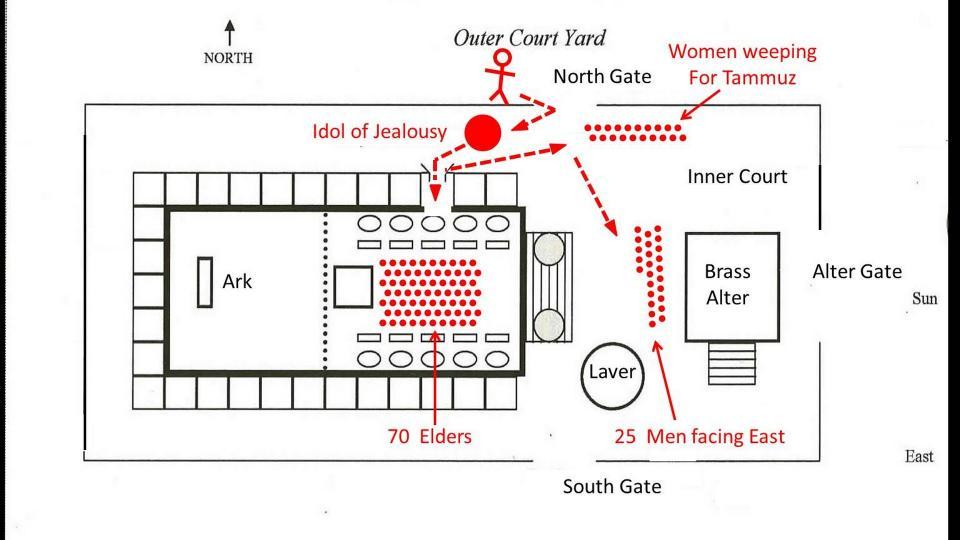 NORTH

Outer Court Yard

North Gate

Women weeping For Tammuz

Idol of Jealousy

Inner Court

Ark

Brass Alter

Alter Gate

Sun

Laver

70 Elders

25 Men facing East

East

South Gate